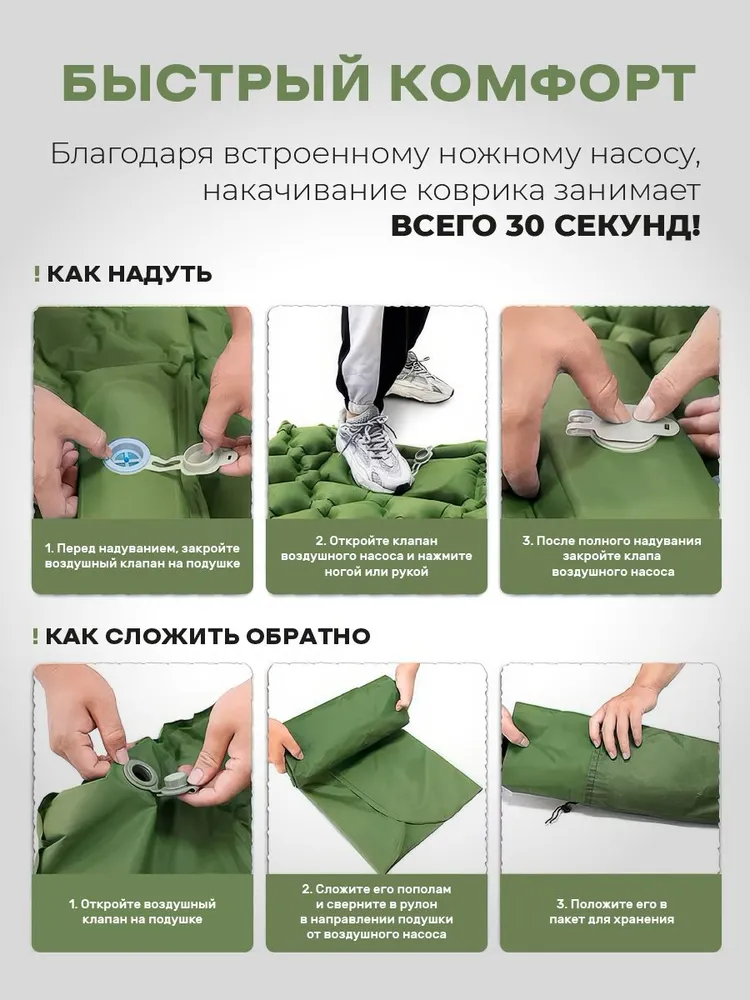 БЫСТРЫЙ КОМФОРТ

Благодаря встроенному ножному насосу, накачивание коврика занимает ВСЕГО 30 СЕКУНД!

! КАК НАДУТЬ

1. Перед надуванием, закройте воздушный клапан на подушке

2. Откройте клапан воздушного насоса и нажмите ногой или рукой

3. После полного надувания закройте клапа воздушного насоса

! КАК СЛОЖИТЬ ОБРАТНО

1. Откройте воздушный клапан на подушке

2. Сложите его пополам и сверните в рулон в направлении подушки от воздушного насоса

3. Положите его в пакет для хранения