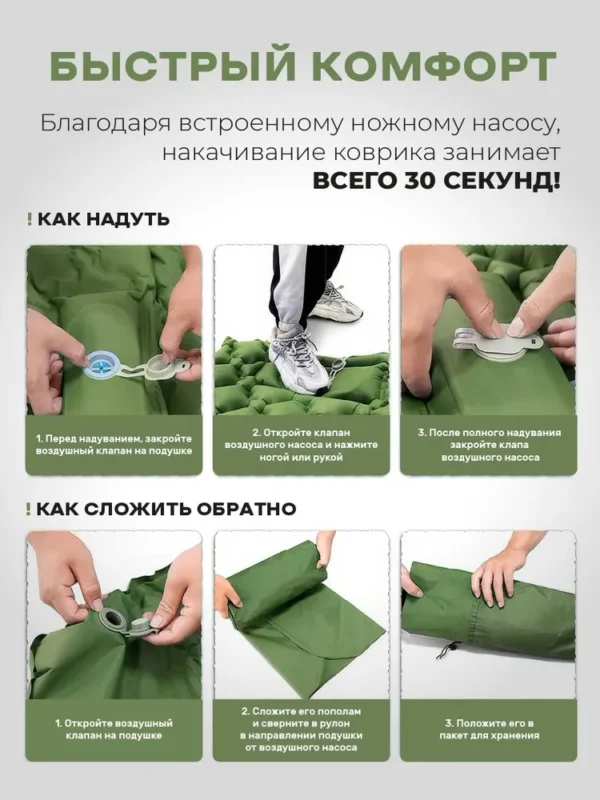 БЫСТРЫЙ КОМФОРТ

Благодаря встроенному ножному насосу, накачивание коврика занимает ВСЕГО 30 СЕКУНД!

! КАК НАДУТЬ

1. Перед надуванием, закройте воздушный клапан на подушке

2. Откройте клапан воздушного насоса и нажмите ногой или рукой

3. После полного надувания закройте клапа воздушного насоса

! КАК СЛОЖИТЬ ОБРАТНО

1. Откройте воздушный клапан на подушке

2. Сложите его пополам и сверните в рулон в направлении подушки от воздушного насоса

3. Положите его в пакет для хранения